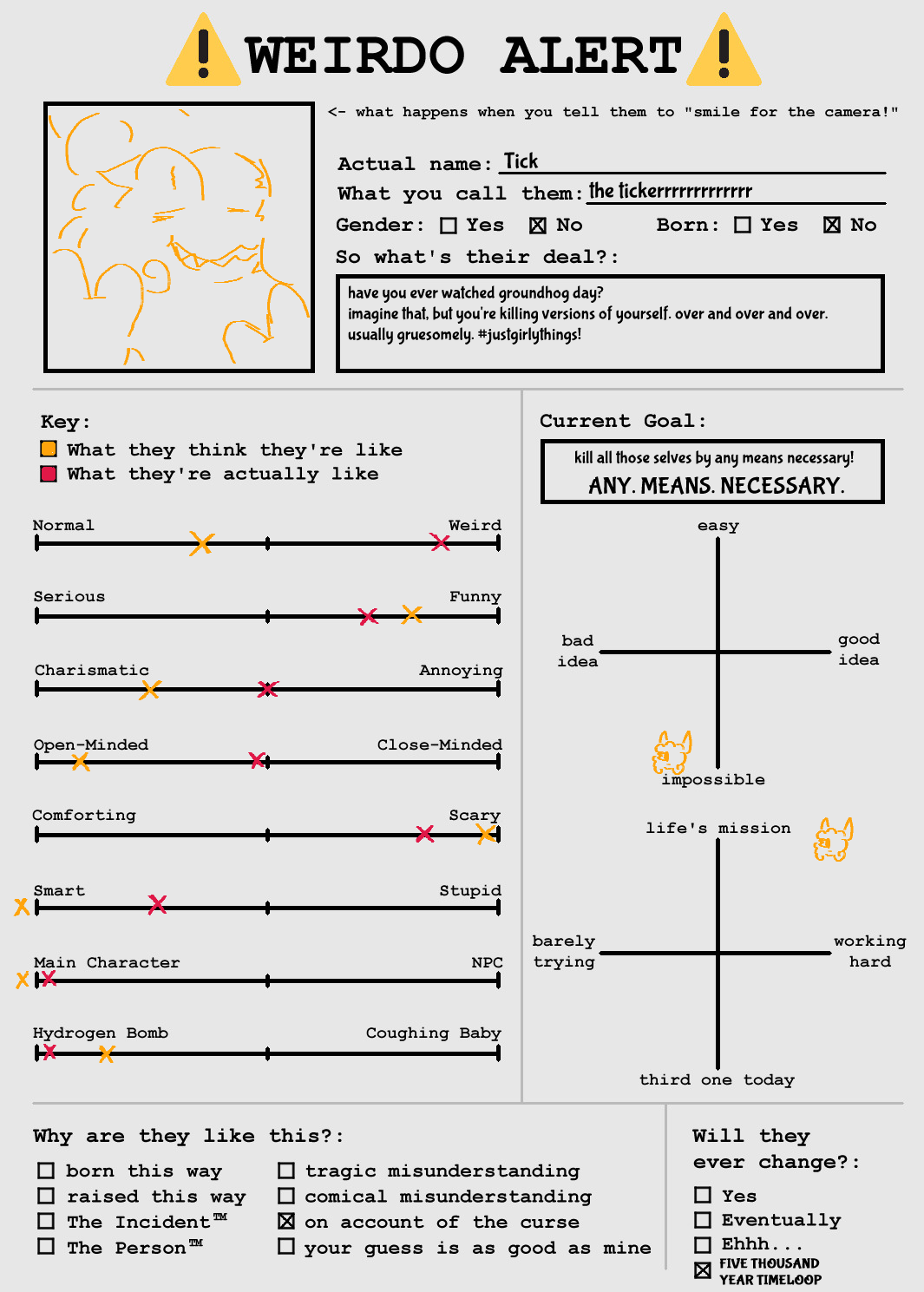 WEIRDO ALERT

<- what happens when you tell them to "smile for the camera!"

Actual name: Tick
What you call them: the tickerrrrrrrrrrrrr
Gender: ☐ Yes ☒ No Born: ☐ Yes ☒ No
So what's their deal?:

have you ever watched groundhog day?
imagine that, but you're killing versions of yourself. over and over and over. usually gruesomely. #justgirlythings!

Key:
What they think they're like
What they're actually like

Normal Weird

Serious Funny

Charismatic Annoying

Open-Minded Close-Minded

Comforting Scary

Smart Stupid

Main Character NPC

Hydrogen Bomb Coughing Baby

Current Goal:

kill all those selves by any means necessary!
ANY. MEANS. NECESSARY.

easy
bad idea
good idea
impossible

life's mission
barely trying
working hard
third one today

Why are they like this?:
☐ born this way
☐ raised this way
☐ The Incident™
☐ The Person™
☐ tragic misunderstanding
☐ comical misunderstanding
☒ on account of the curse
☐ your guess is as good as mine

Will they ever change?:
☐ Yes
☐ Eventually
☐ Ehhh...
☒ FIVE THOUSAND YEAR TIMELOOP